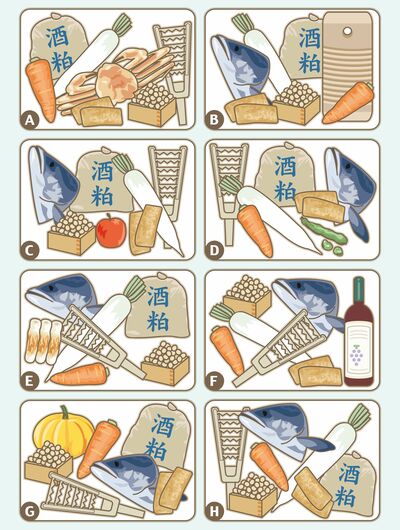 酒粕
A

酒粕
B

酒粕
C

酒粕
D

酒粕
E

F

酒粕
G

酒粕
H