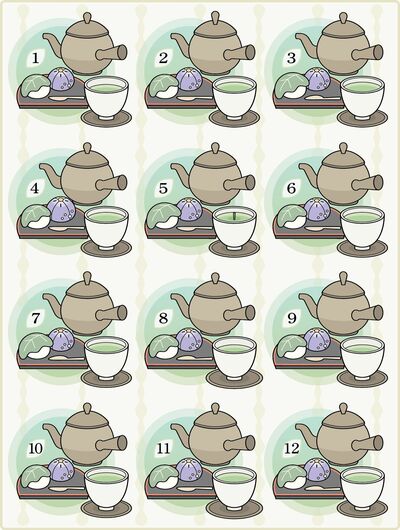 1
2
3
4
5
6
7
8
9
10
11
12