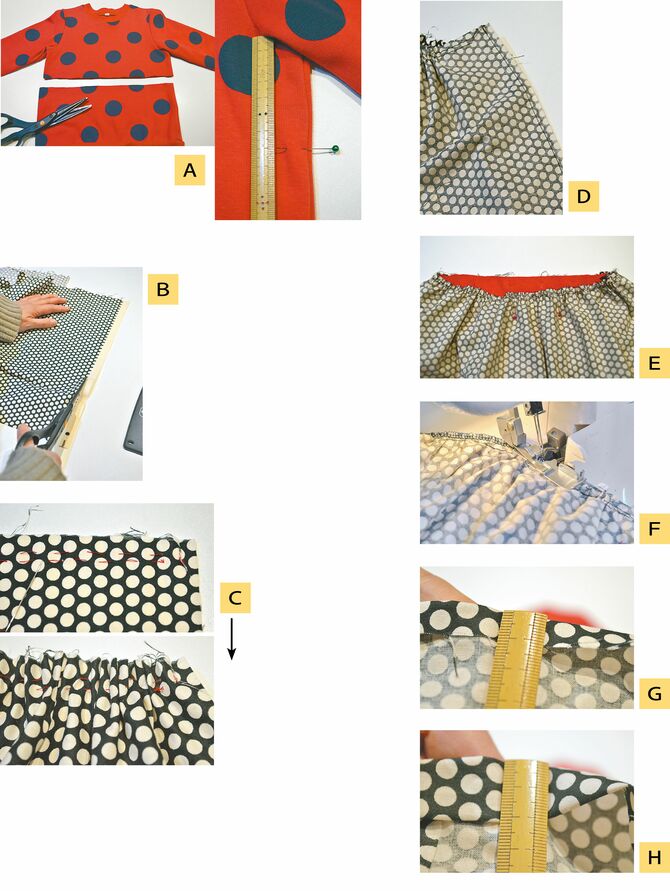 A

B

C

D

E

F

G

H